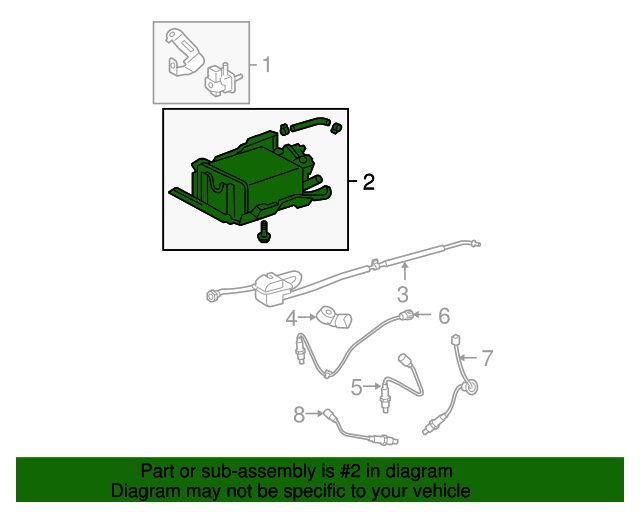 1
2
3
4
6
7
5
8

Part or sub-assembly is #2 in diagram
Diagram may not be specific to your vehicle