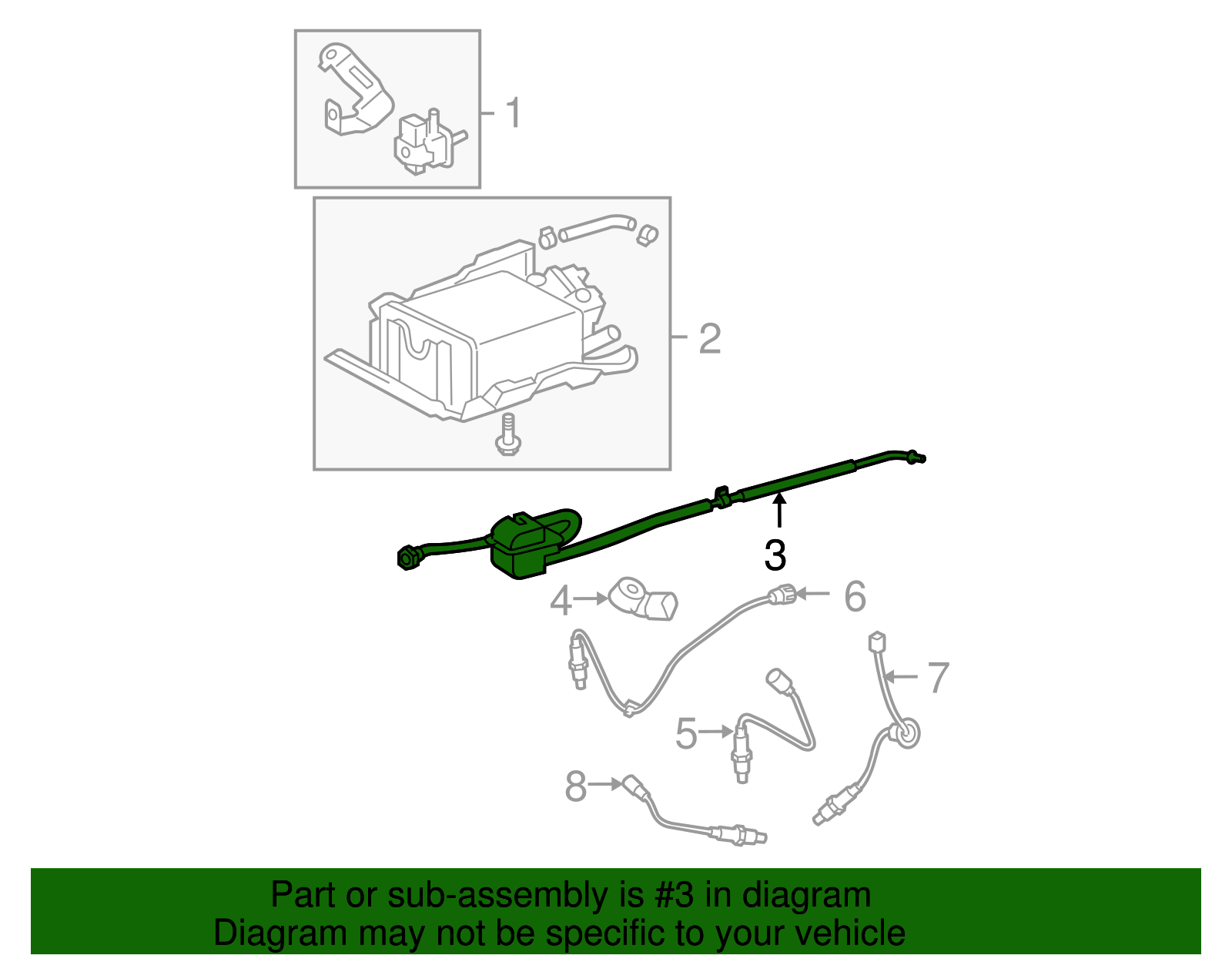 1
2
3
4
6
7
5
8

Part or sub-assembly is #3 in diagram
Diagram may not be specific to your vehicle