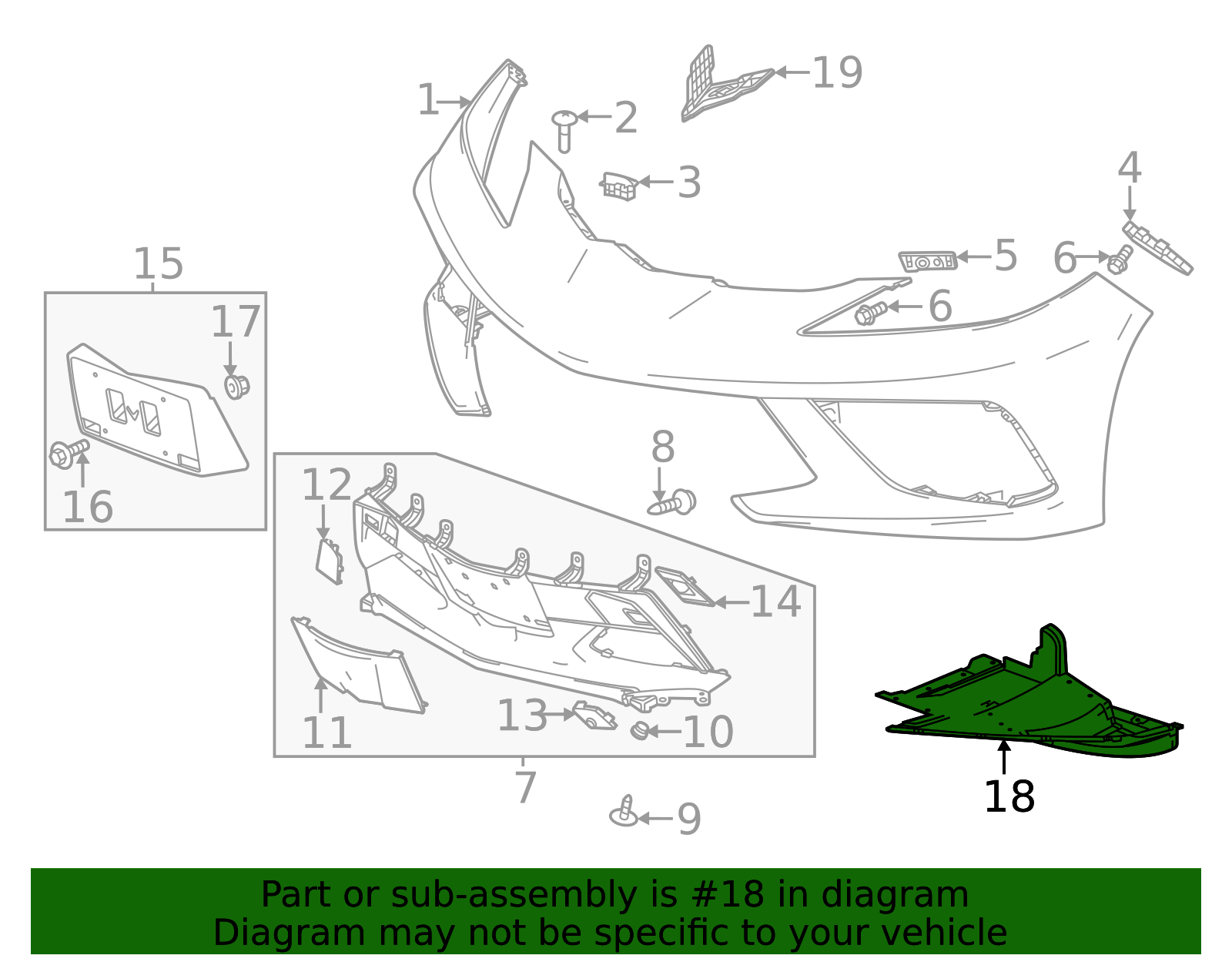 1
2
19
3
4
5
6
6
15
17
16
8
12
14
11
13
10
7
9
18

Part or sub-assembly is #18 in diagram
Diagram may not be specific to your vehicle