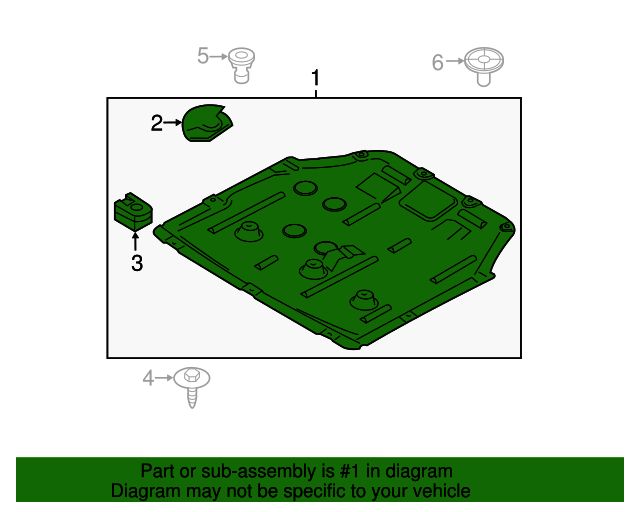 5
6
1
2
3
4

Part or sub-assembly is #1 in diagram
Diagram may not be specific to your vehicle