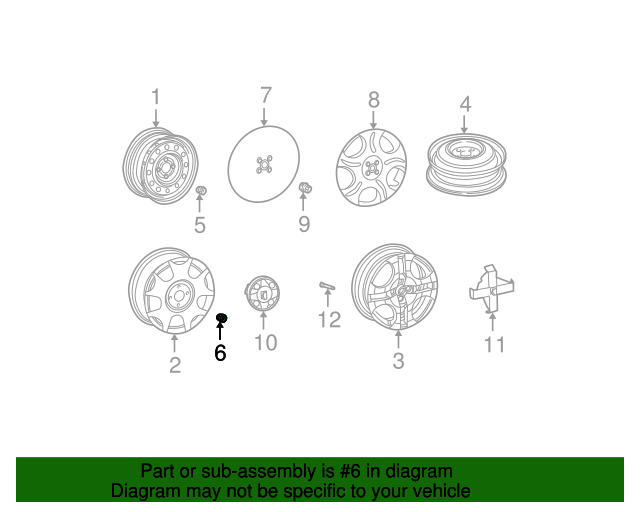 1
7
8
4
5
9
2
6
10
12
3
11

Part or sub-assembly is #6 in diagram
Diagram may not be specific to your vehicle