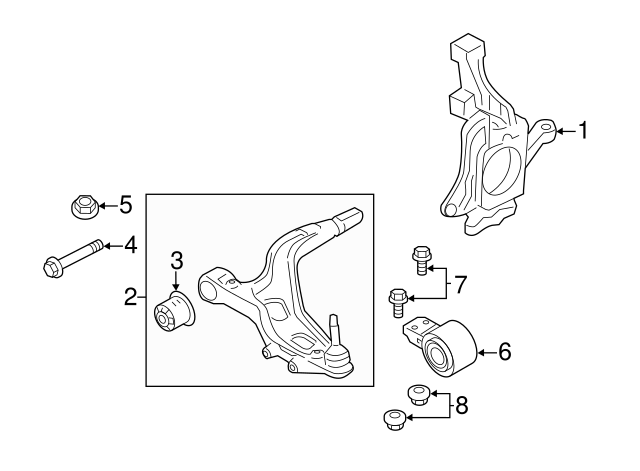 1
5
4
3
2
7
6
8