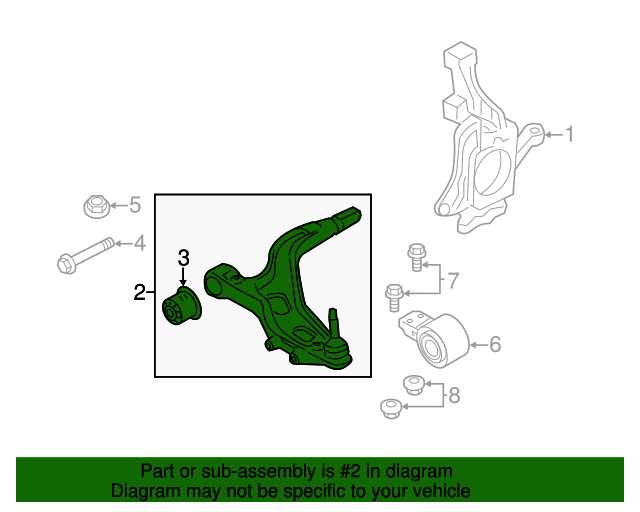 1
5
4
3
2
7
6
8

Part or sub-assembly is #2 in diagram
Diagram may not be specific to your vehicle