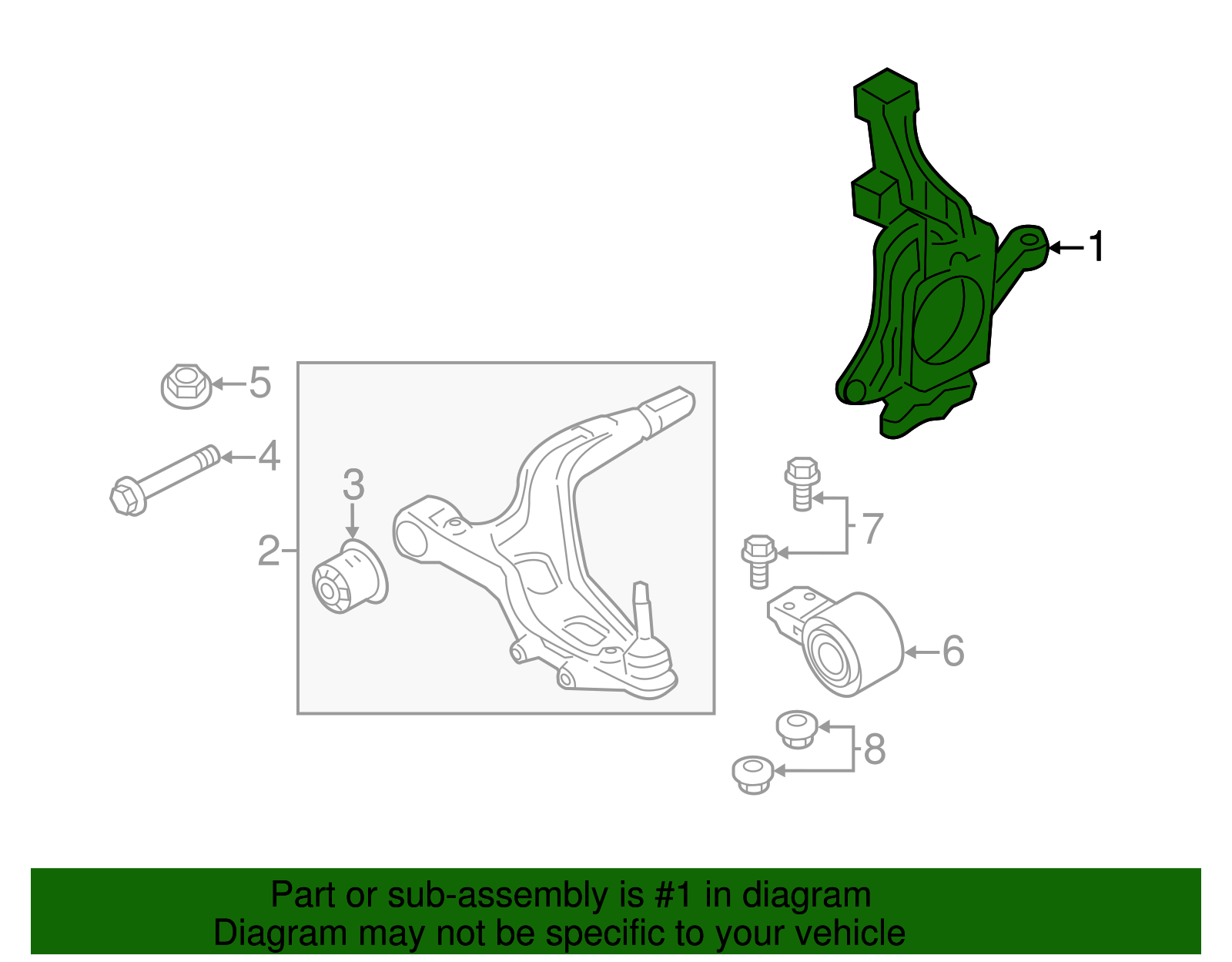 1
5
4
3
2
7
6
8

Part or sub-assembly is #1 in diagram
Diagram may not be specific to your vehicle