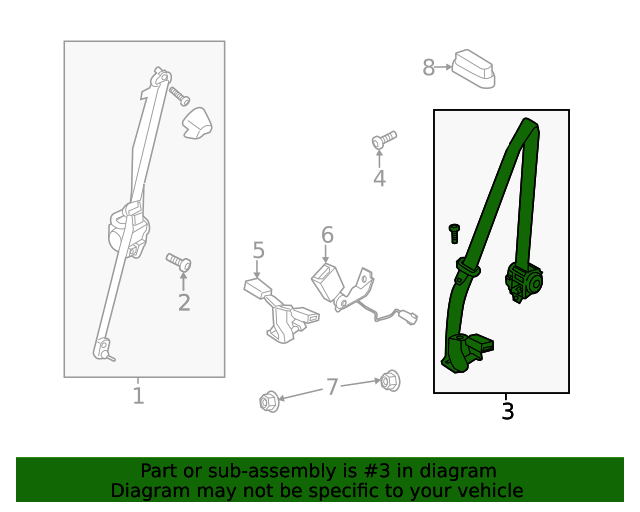 8

4

6

5

2

1

7

3

Part or sub-assembly is #3 in diagram
Diagram may not be specific to your vehicle