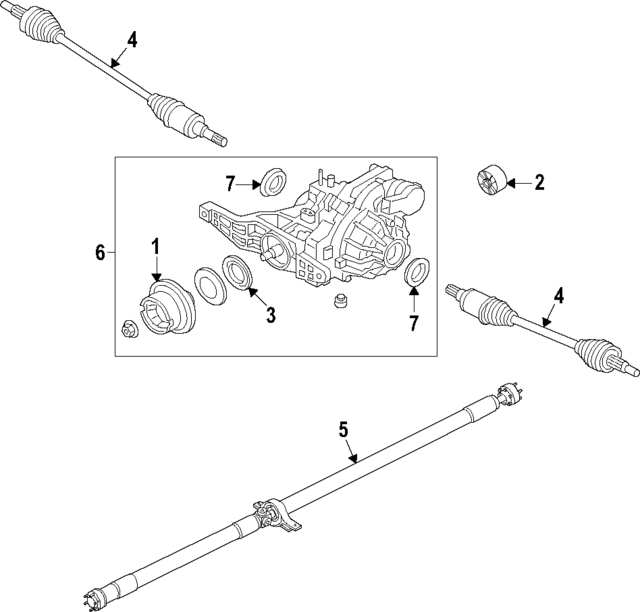 4
7
2
6
1
3
7
4
5