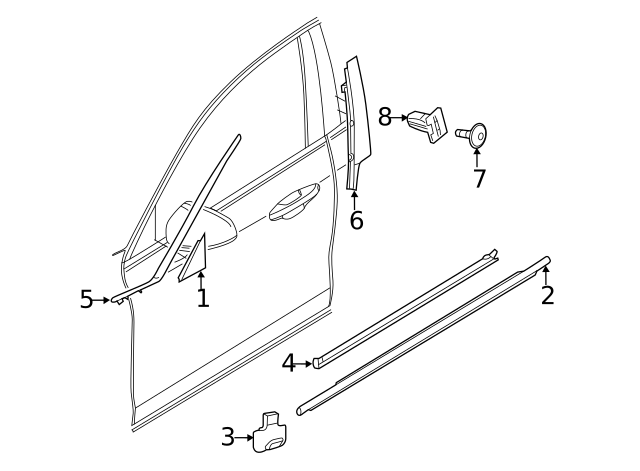 8
7
6
5
1
2
4
3