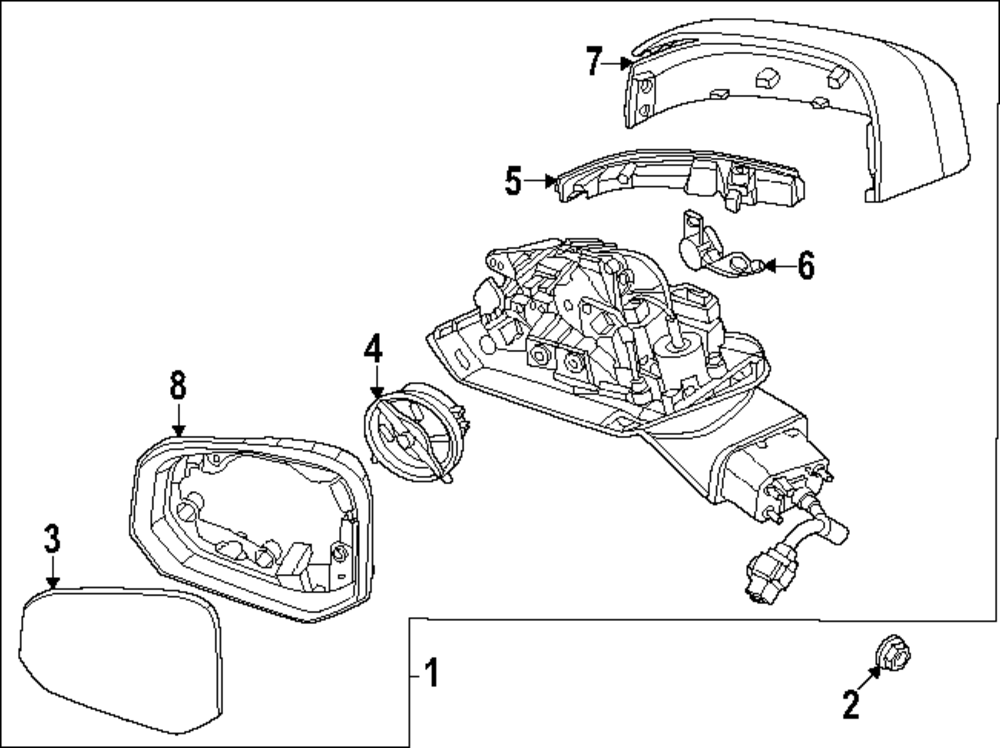 7
5
6
4
8
3
1
2