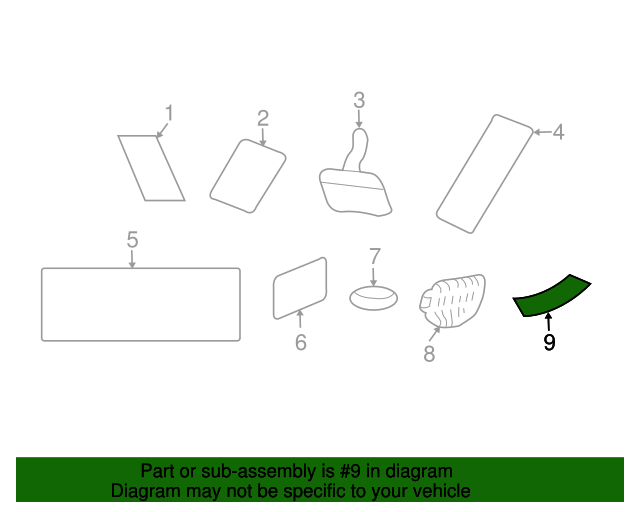 1
2
3
4
5
6
7
8
9

Part or sub-assembly is #9 in diagram
Diagram may not be specific to your vehicle