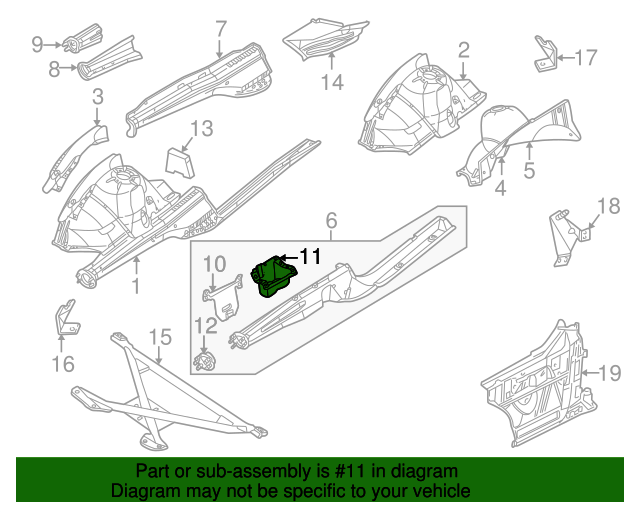 9
8
7
14
2
17
3
13
5
4
18
6
11
10
1
12
16
15
19

Part or sub-assembly is #11 in diagram
Diagram may not be specific to your vehicle