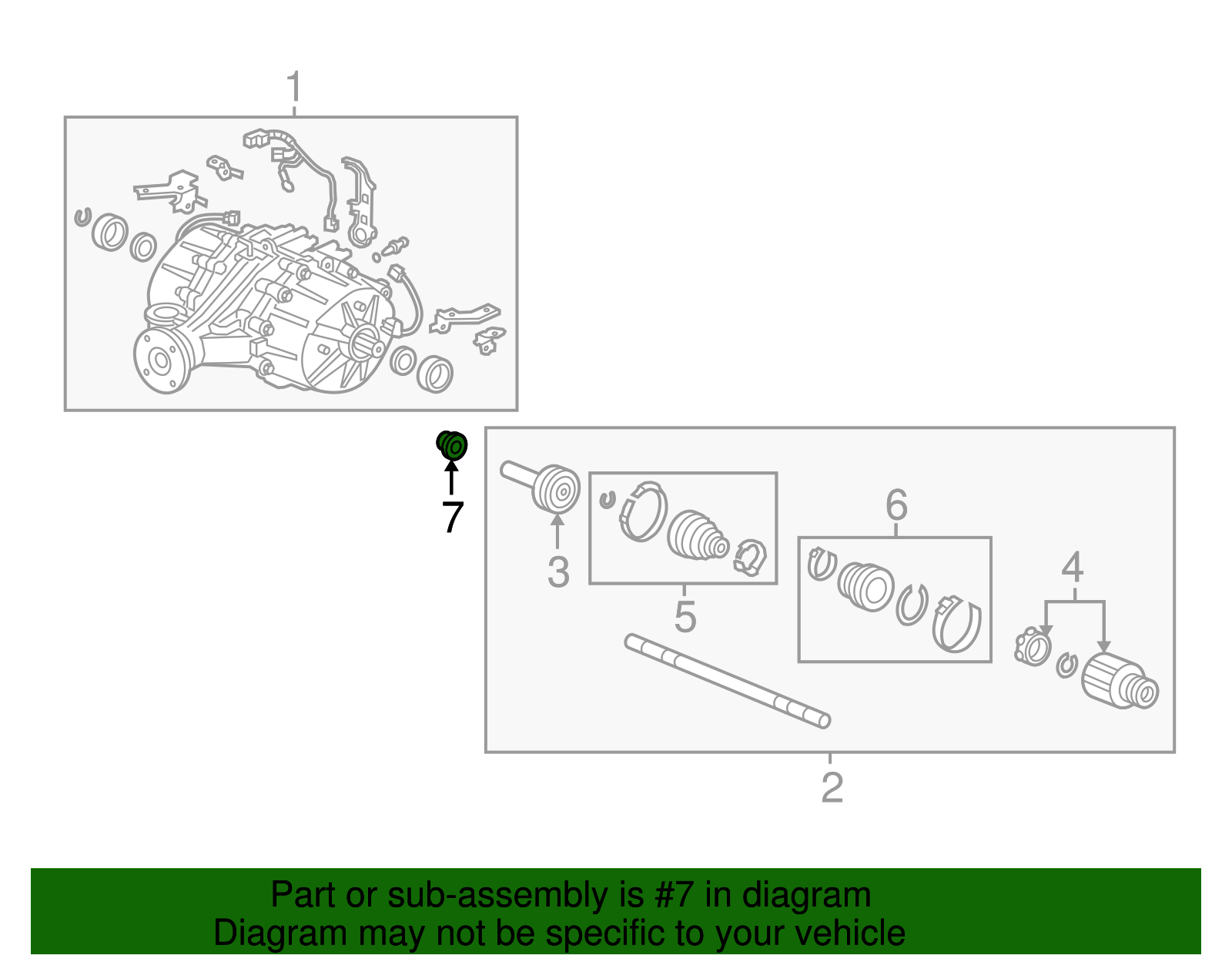 1

7

3

5

6

4

2

Part or sub-assembly is #7 in diagram
Diagram may not be specific to your vehicle