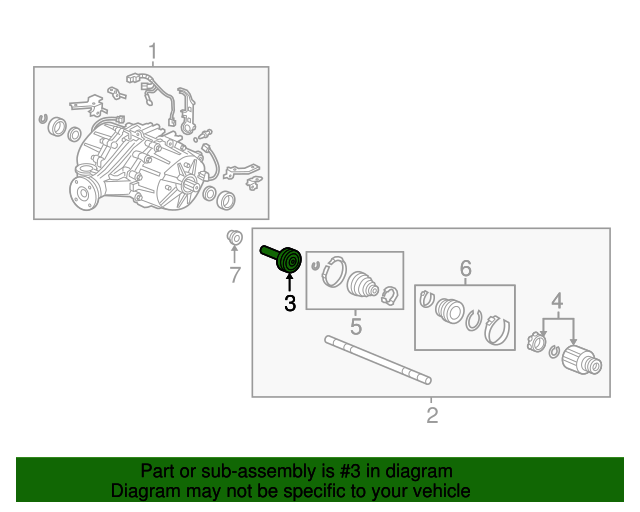 1

7

3

5

6

4

2

Part or sub-assembly is #3 in diagram
Diagram may not be specific to your vehicle