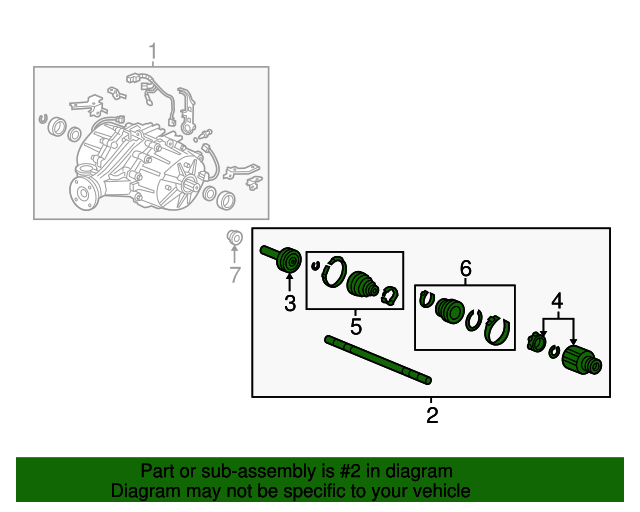 1
7
3
5
6
4
2
Part or sub-assembly is #2 in diagram
Diagram may not be specific to your vehicle