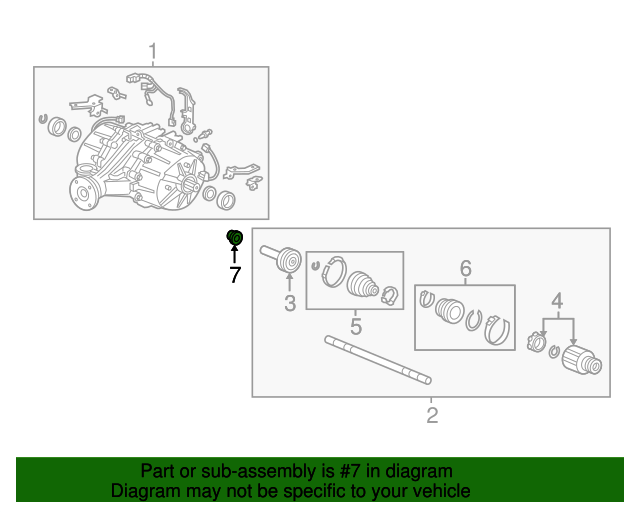 1
7
3
5
6
4
2
Part or sub-assembly is #7 in diagram
Diagram may not be specific to your vehicle