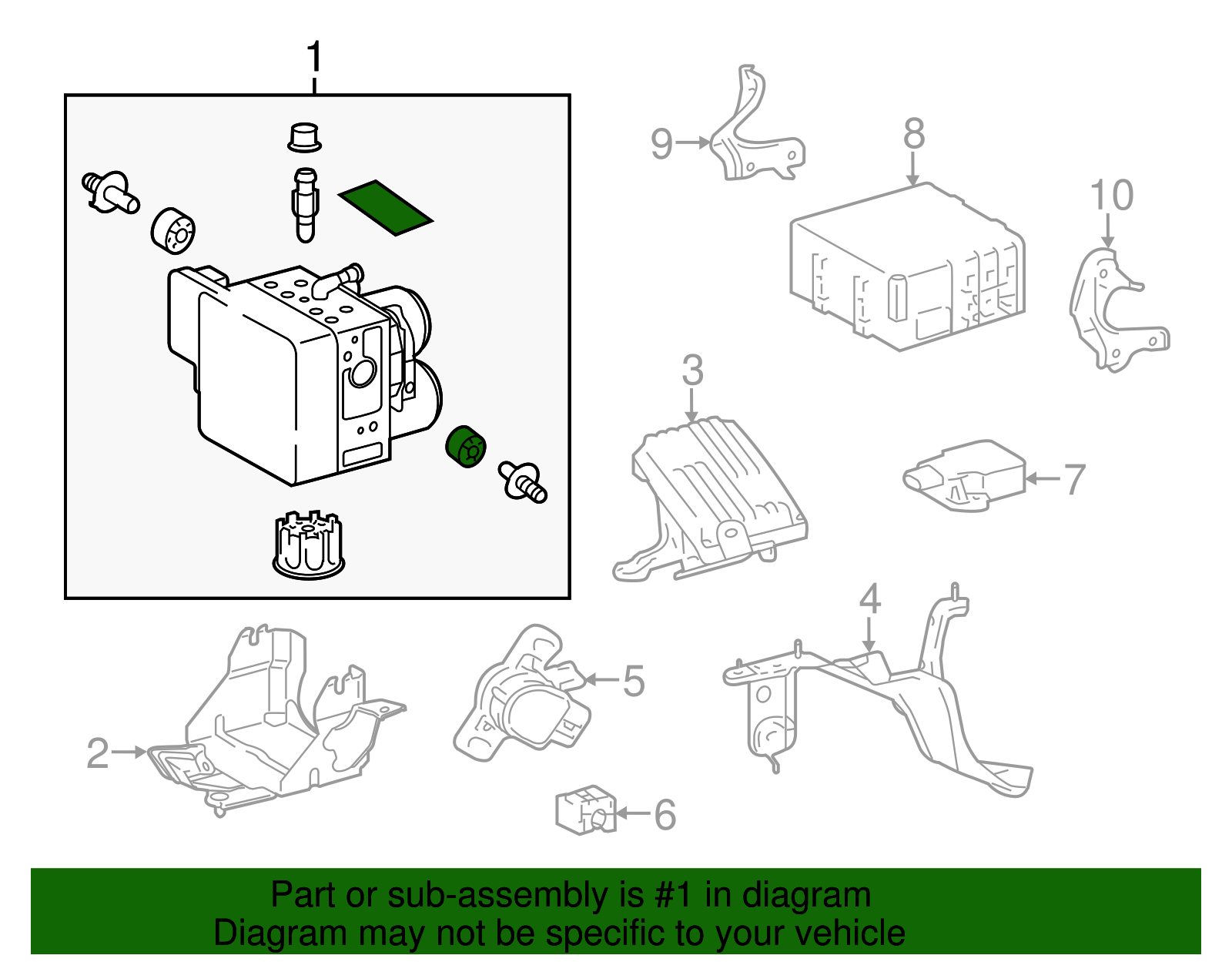 1

9

8

10

3

7

4

5

2

6

Part or sub-assembly is #1 in diagram
Diagram may not be specific to your vehicle