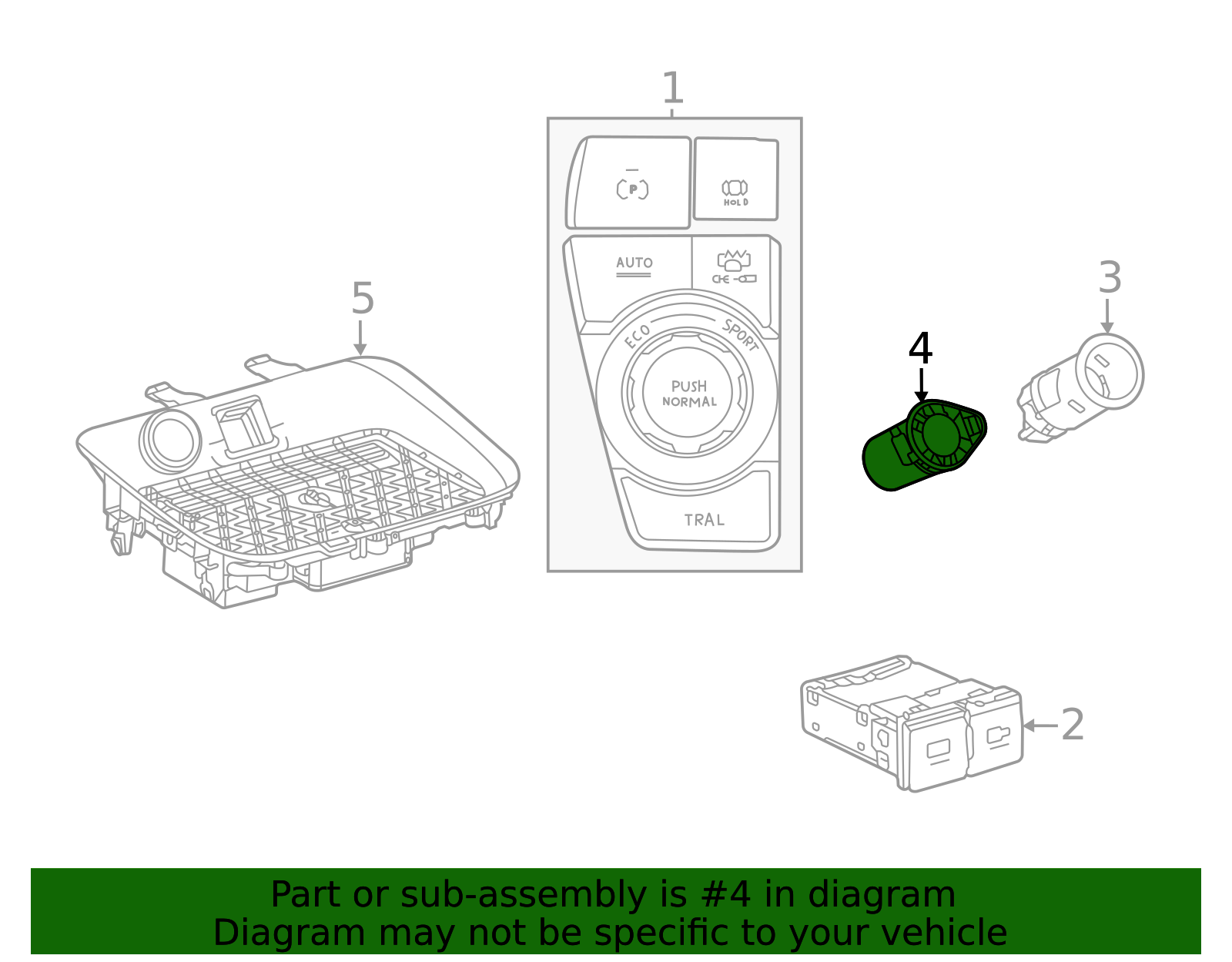 1

P

HOLD

AUTO

ECO

SPORT

PUSH
NORMAL

TRAL

5

4

3

2

Part or sub-assembly is #4 in diagram
Diagram may not be specific to your vehicle