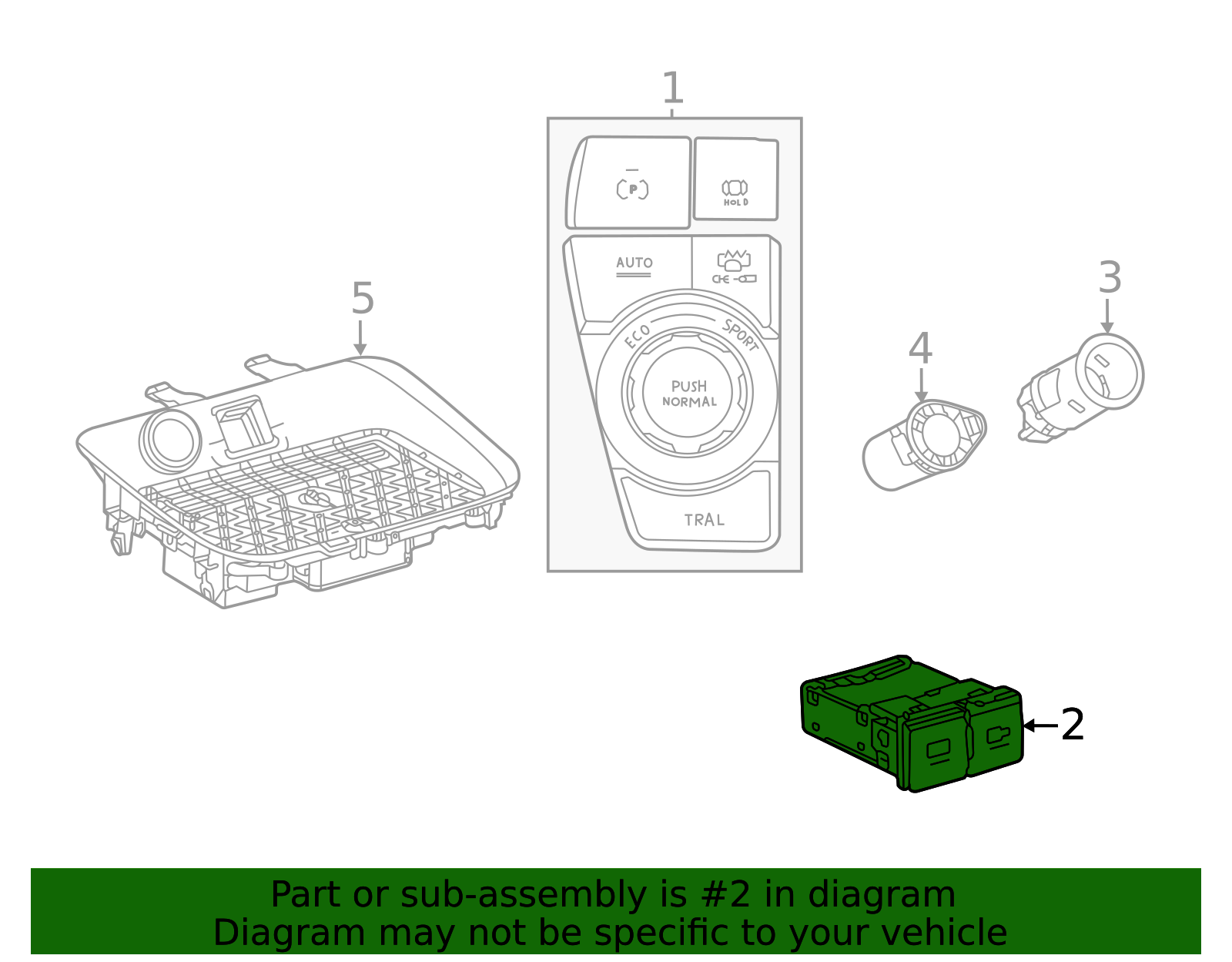 1

P

HOLD

AUTO

ECO

SPORT

PUSH
NORMAL

TRAL

5

4

3

2

Part or sub-assembly is #2 in diagram
Diagram may not be specific to your vehicle