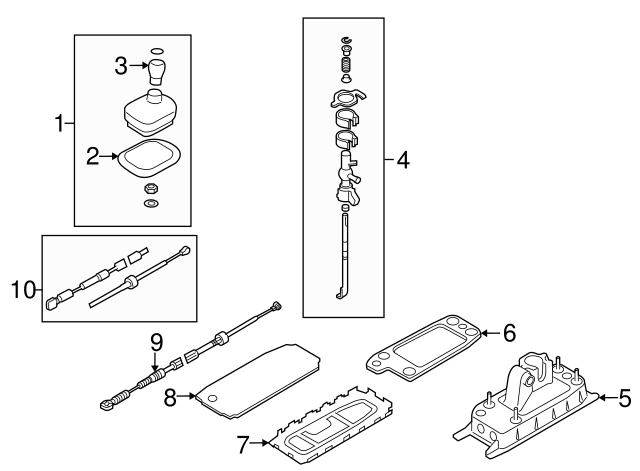 3
1
2
4
10
9
6
8
5
7