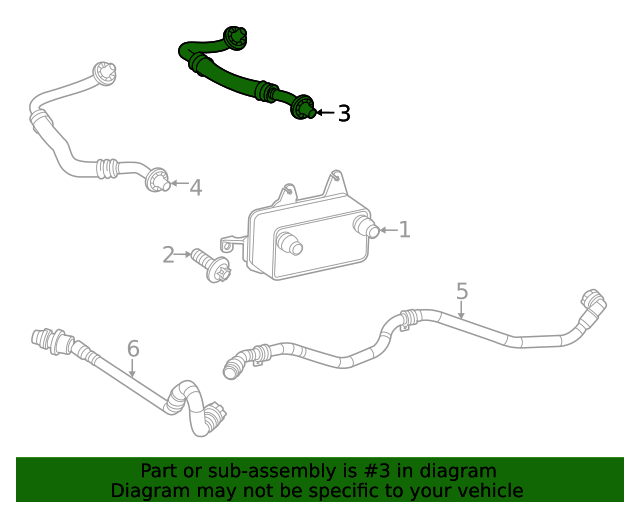 3
4
1
2
5
6

Part or sub-assembly is #3 in diagram
Diagram may not be specific to your vehicle