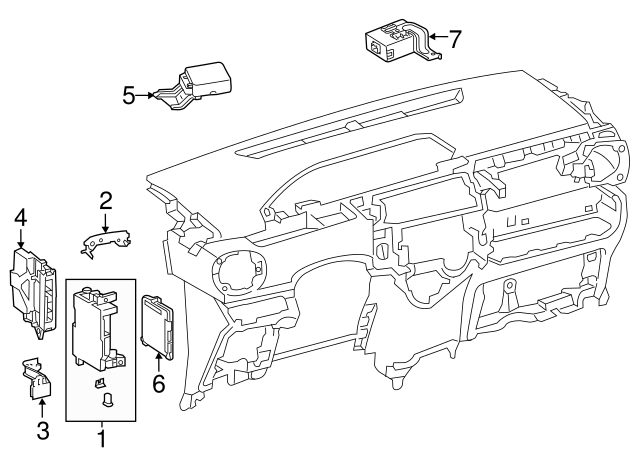 7
5
2
4
6
3
1