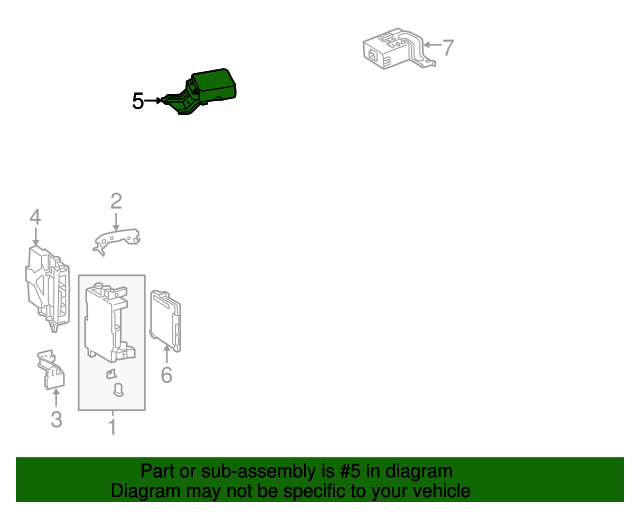 7

5

2

4

6

3

1

Part or sub-assembly is #5 in diagram
Diagram may not be specific to your vehicle