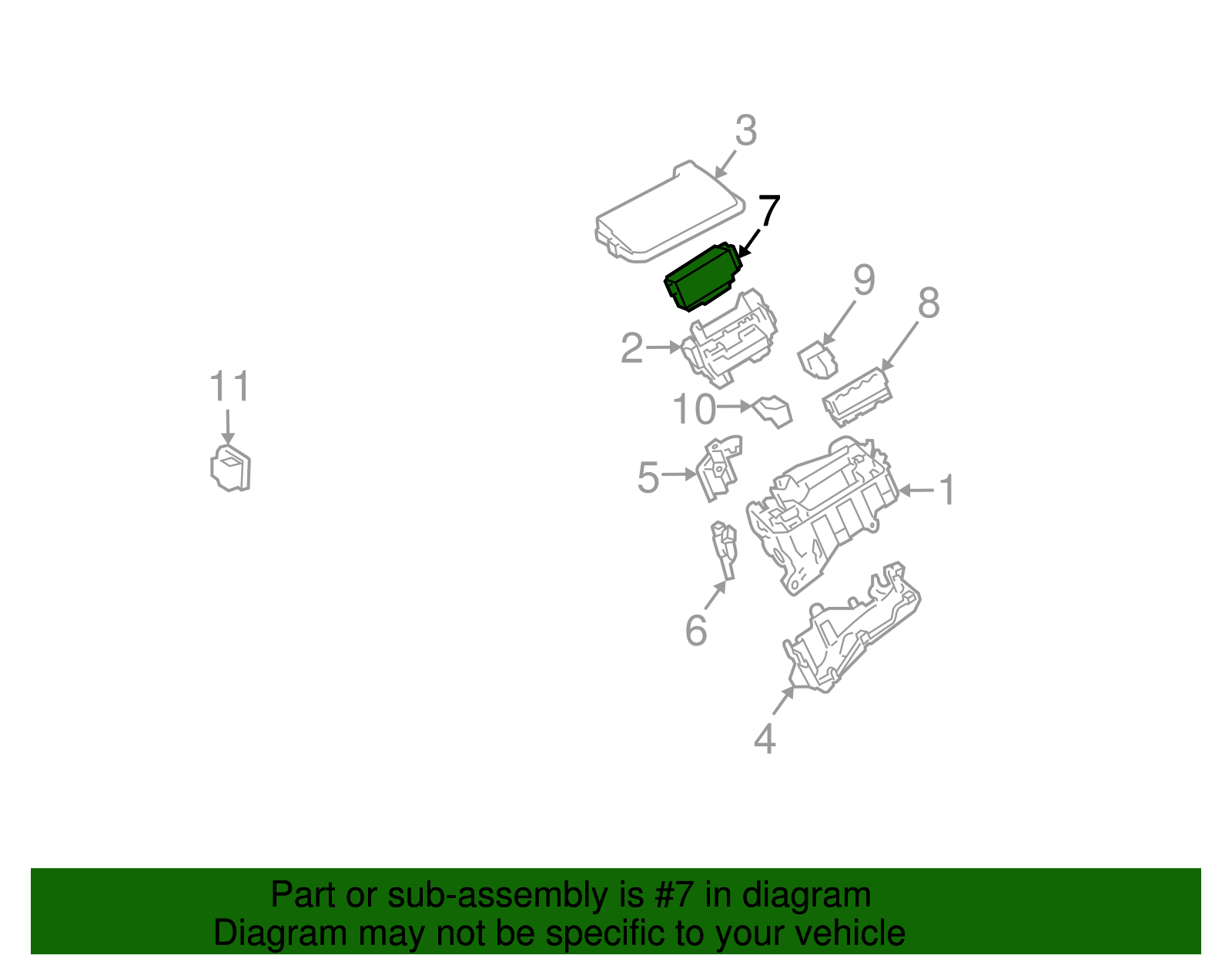 3
7
9
8
2
11
10
5
1
6
4

Part or sub-assembly is #7 in diagram
Diagram may not be specific to your vehicle