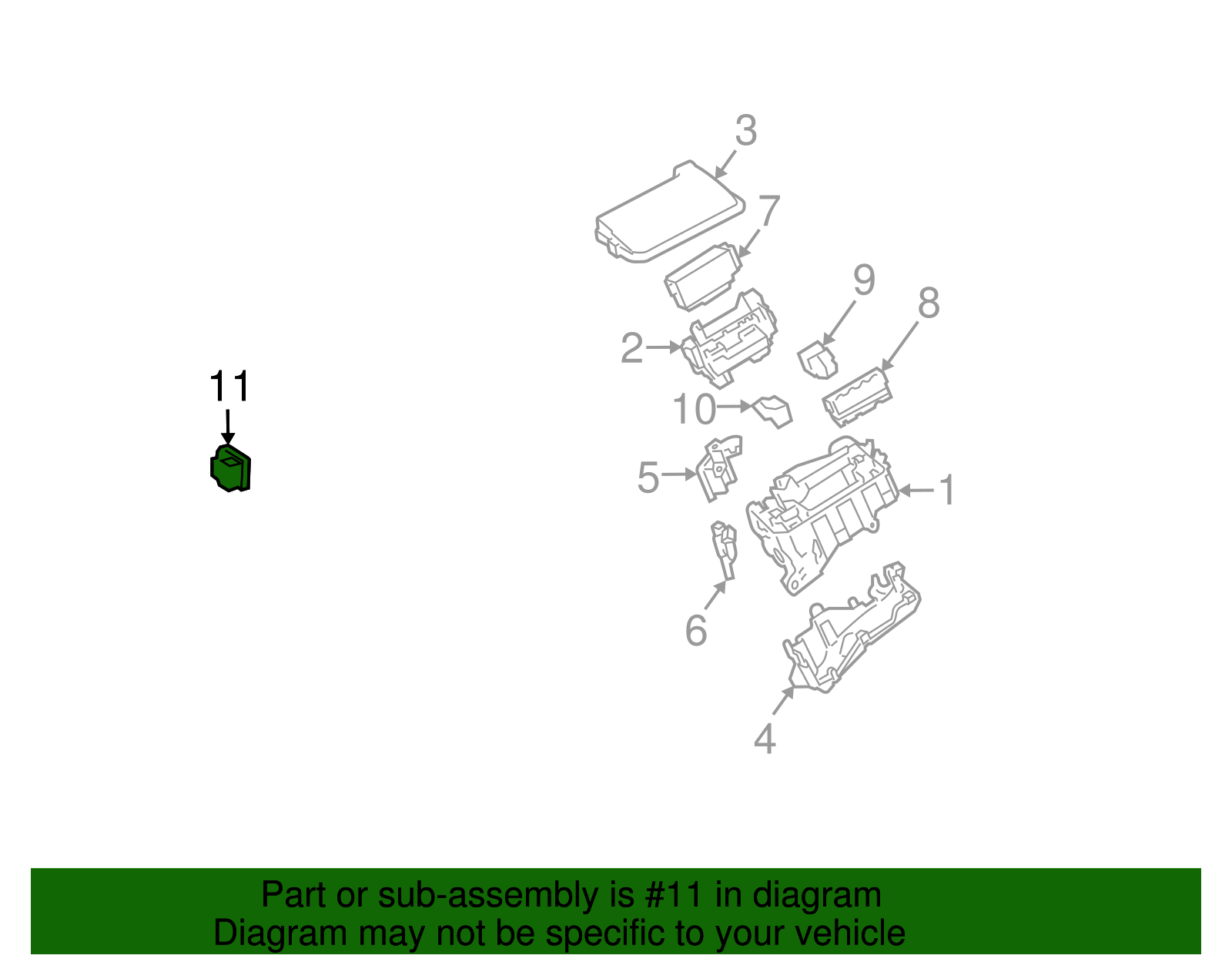 3
7
9
8
2
11
10
5
1
6
4

Part or sub-assembly is #11 in diagram
Diagram may not be specific to your vehicle