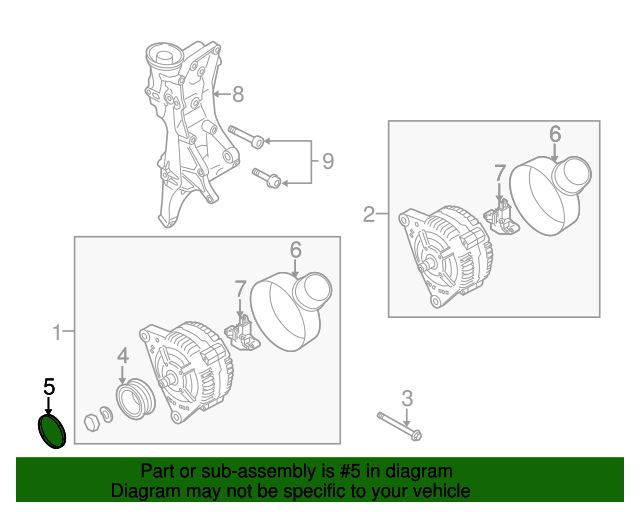 8
9
6
7
2
6
7
1
4
5
3
Part or sub-assembly is #5 in diagram
Diagram may not be specific to your vehicle