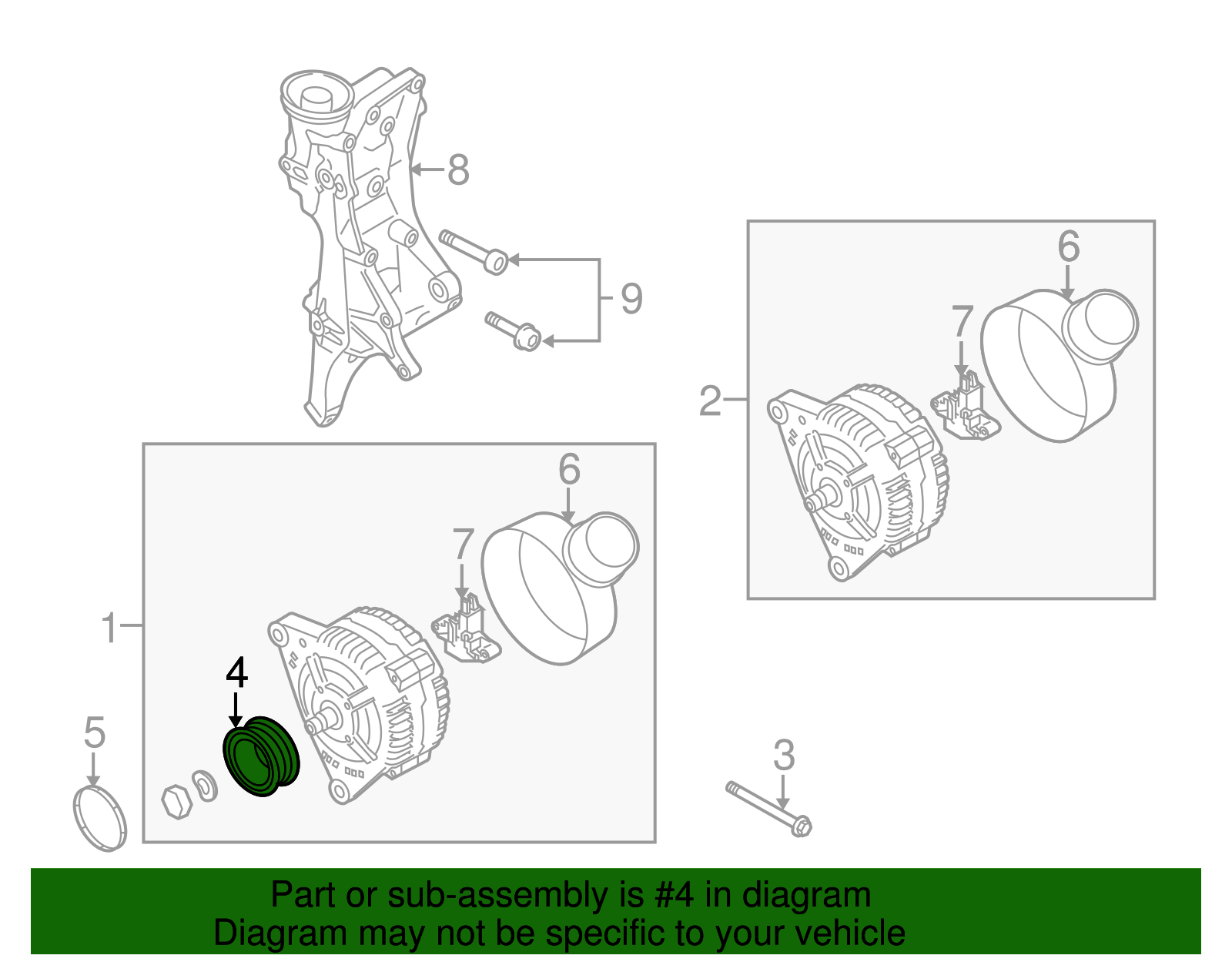 8
9
6
7
2
6
7
1
4
5
3

Part or sub-assembly is #4 in diagram
Diagram may not be specific to your vehicle