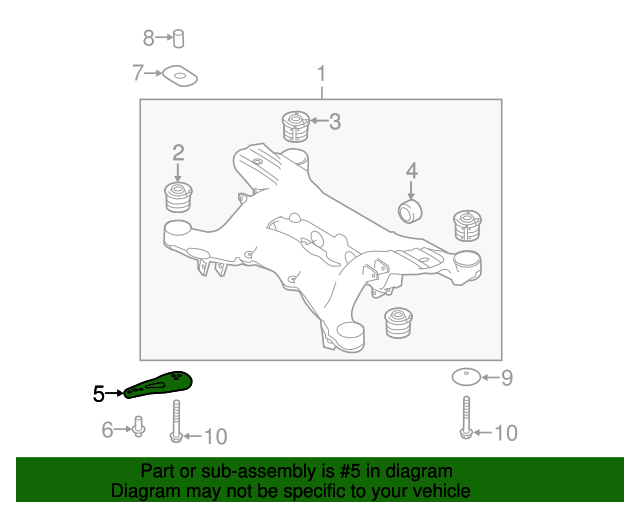 8
7
1
3
2
4
5
9
6
10
10

Part or sub-assembly is #5 in diagram
Diagram may not be specific to your vehicle