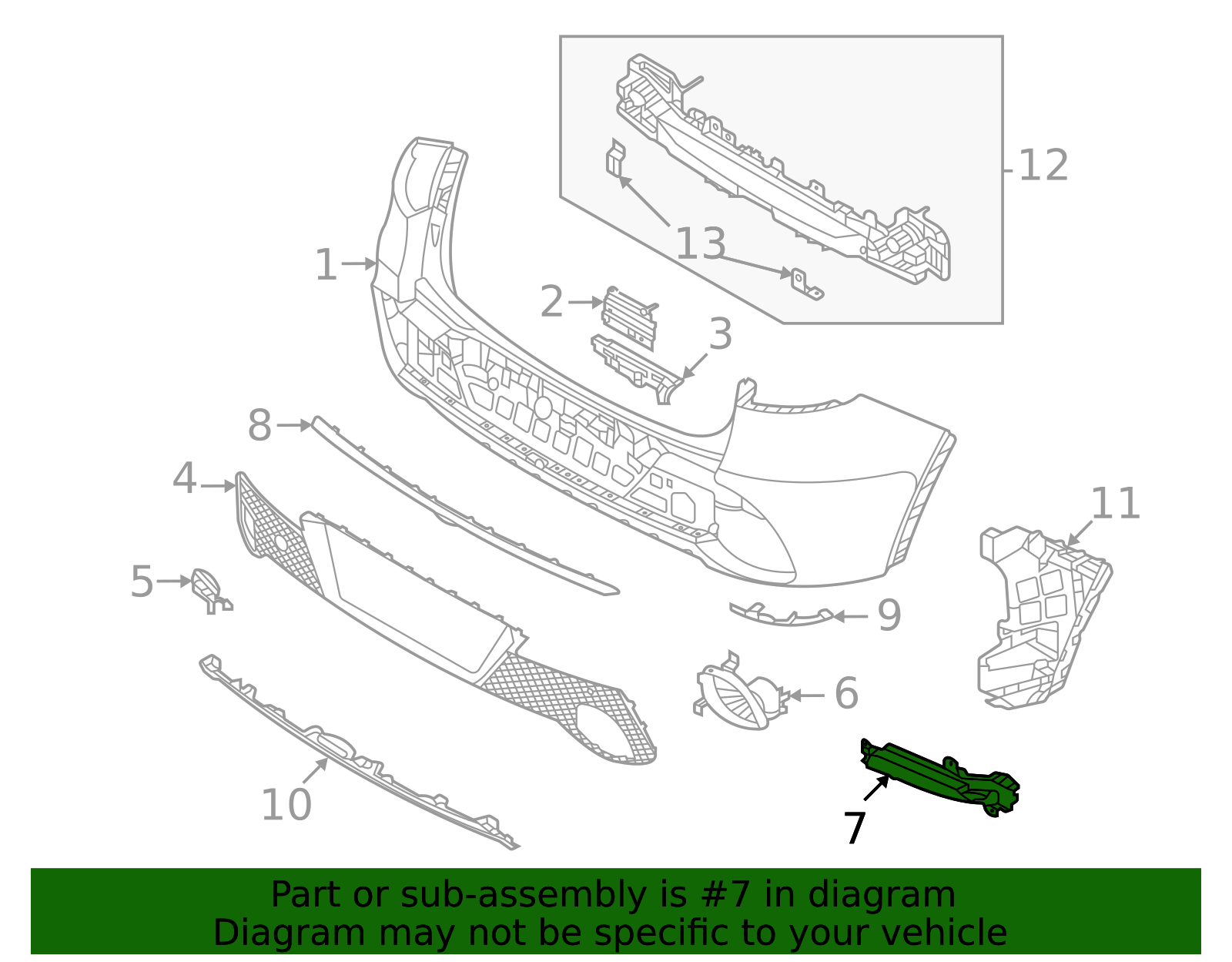 12
13
1
2
3
8
4
11
5
9
6
10
7

Part or sub-assembly is #7 in diagram
Diagram may not be specific to your vehicle