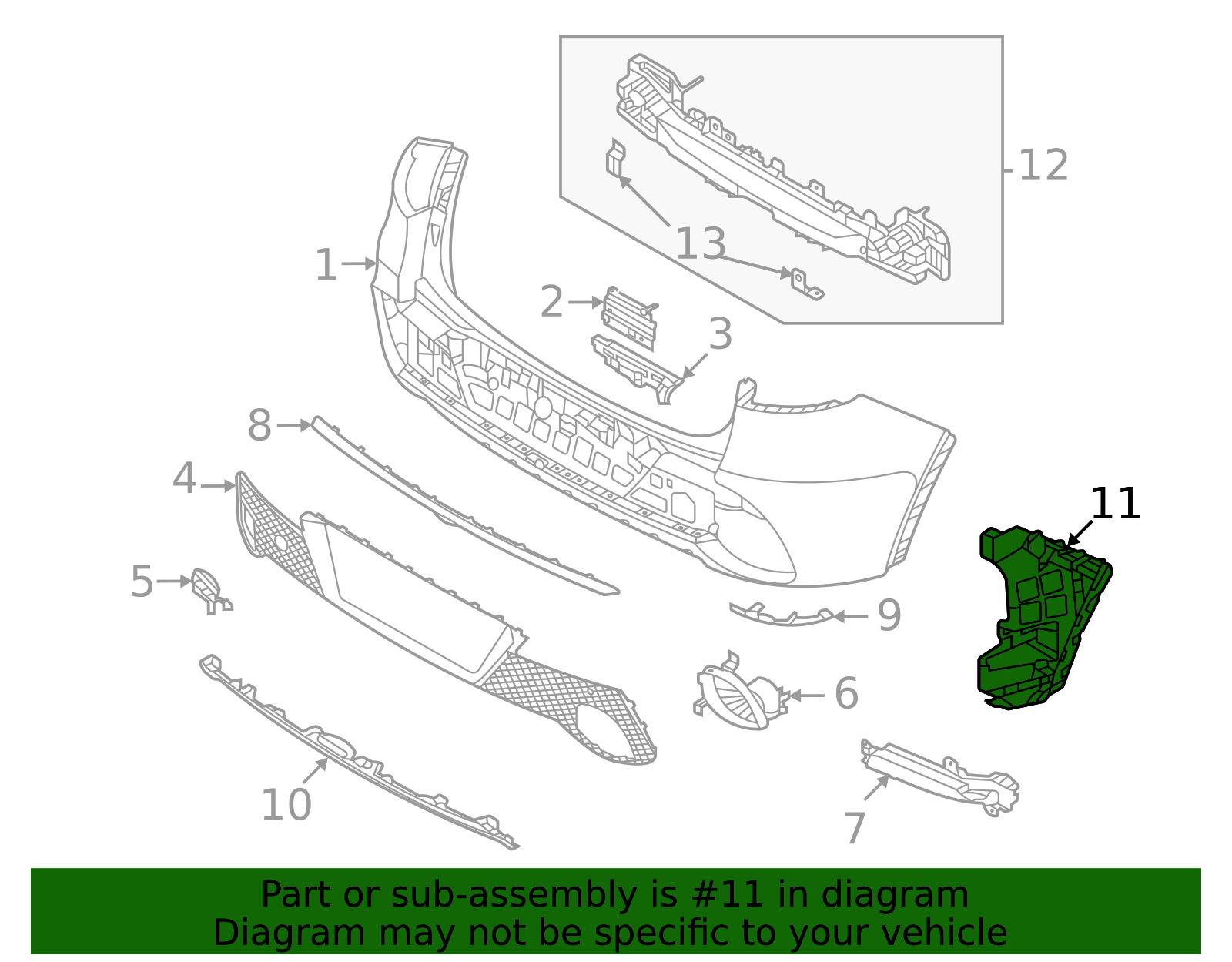 12
13
1
2
3
8
4
11
5
9
6
10
7

Part or sub-assembly is #11 in diagram
Diagram may not be specific to your vehicle