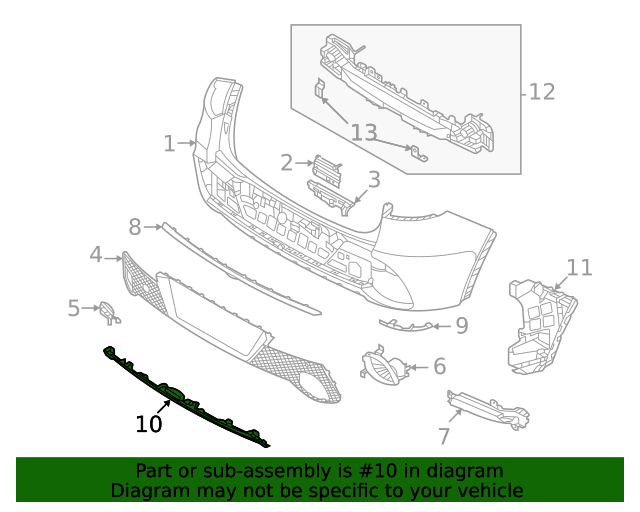 12
13
1
2
3
8
4
11
5
9
6
10
7

Part or sub-assembly is #10 in diagram
Diagram may not be specific to your vehicle