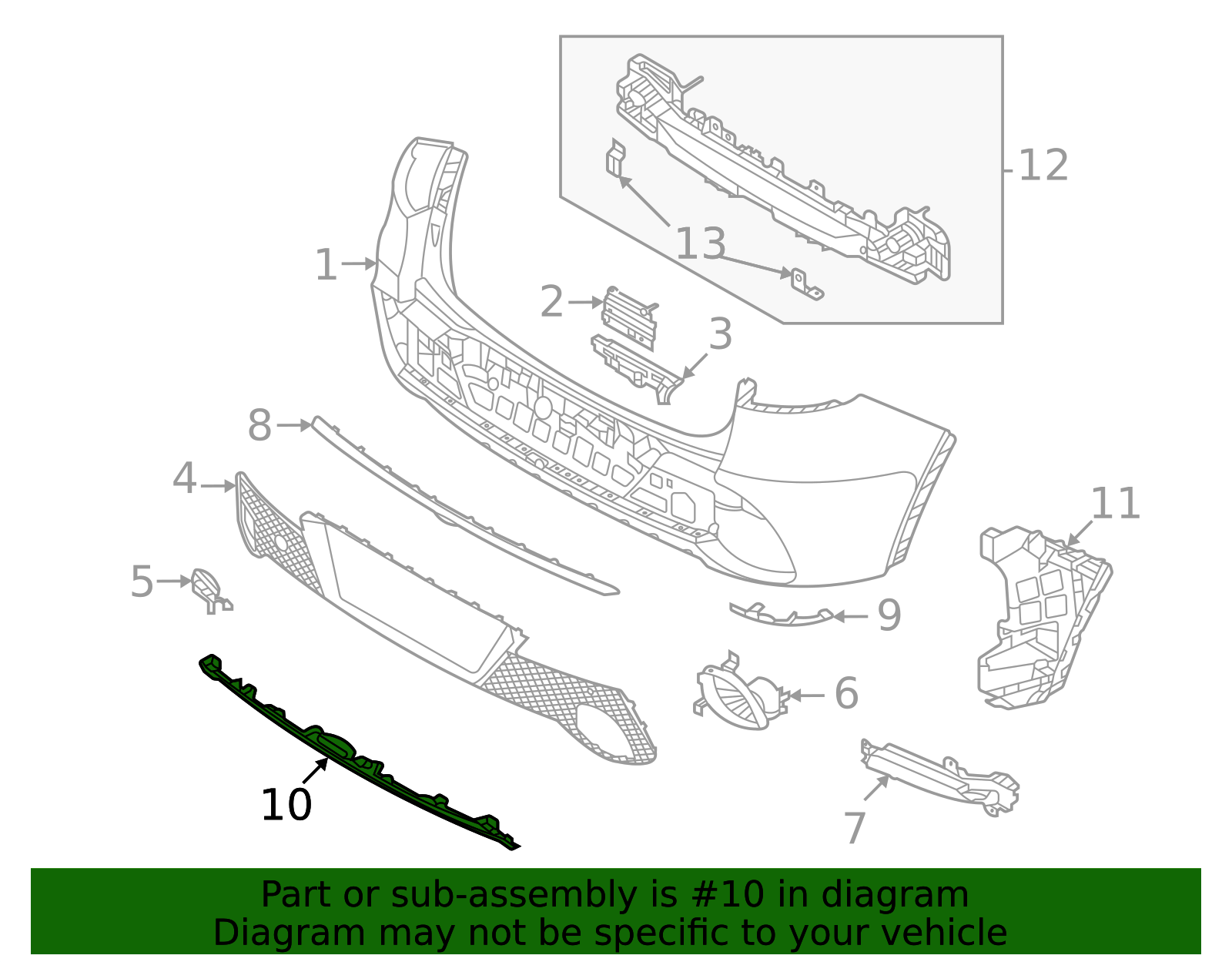 12
13
1
2
3
8
4
11
5
9
6
10
7

Part or sub-assembly is #10 in diagram
Diagram may not be specific to your vehicle