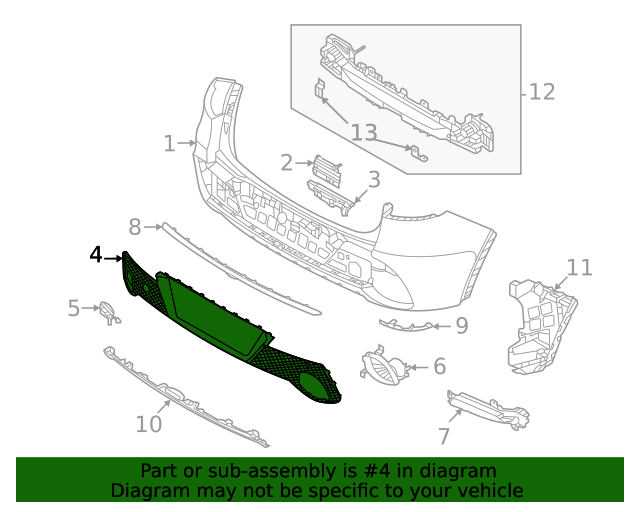 12
13
1
2
3
8
4
11
5
9
6
10
7

Part or sub-assembly is #4 in diagram
Diagram may not be specific to your vehicle