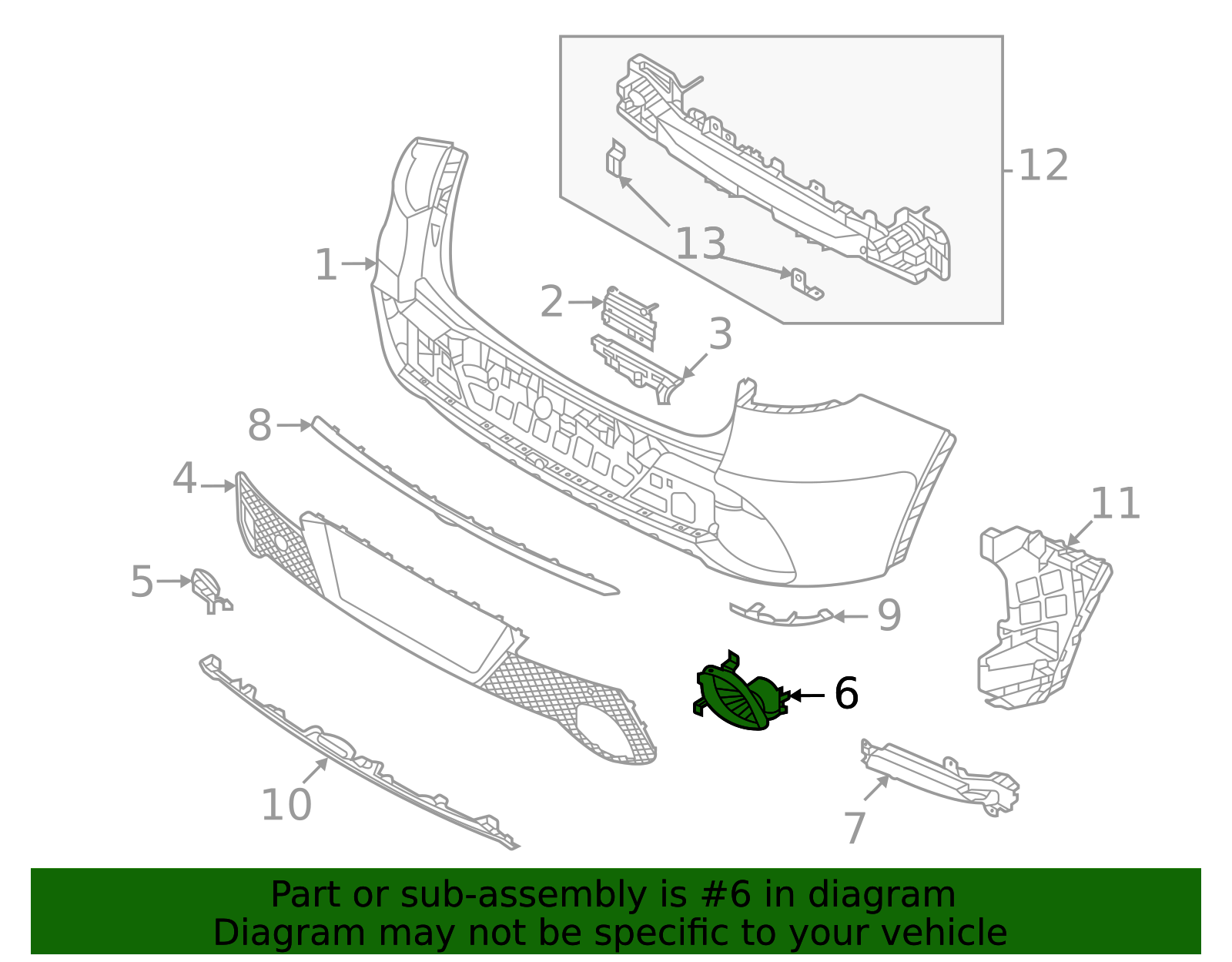 12

13

1

2

3

8

4

11

5

9

6

10

7

Part or sub-assembly is #6 in diagram
Diagram may not be specific to your vehicle