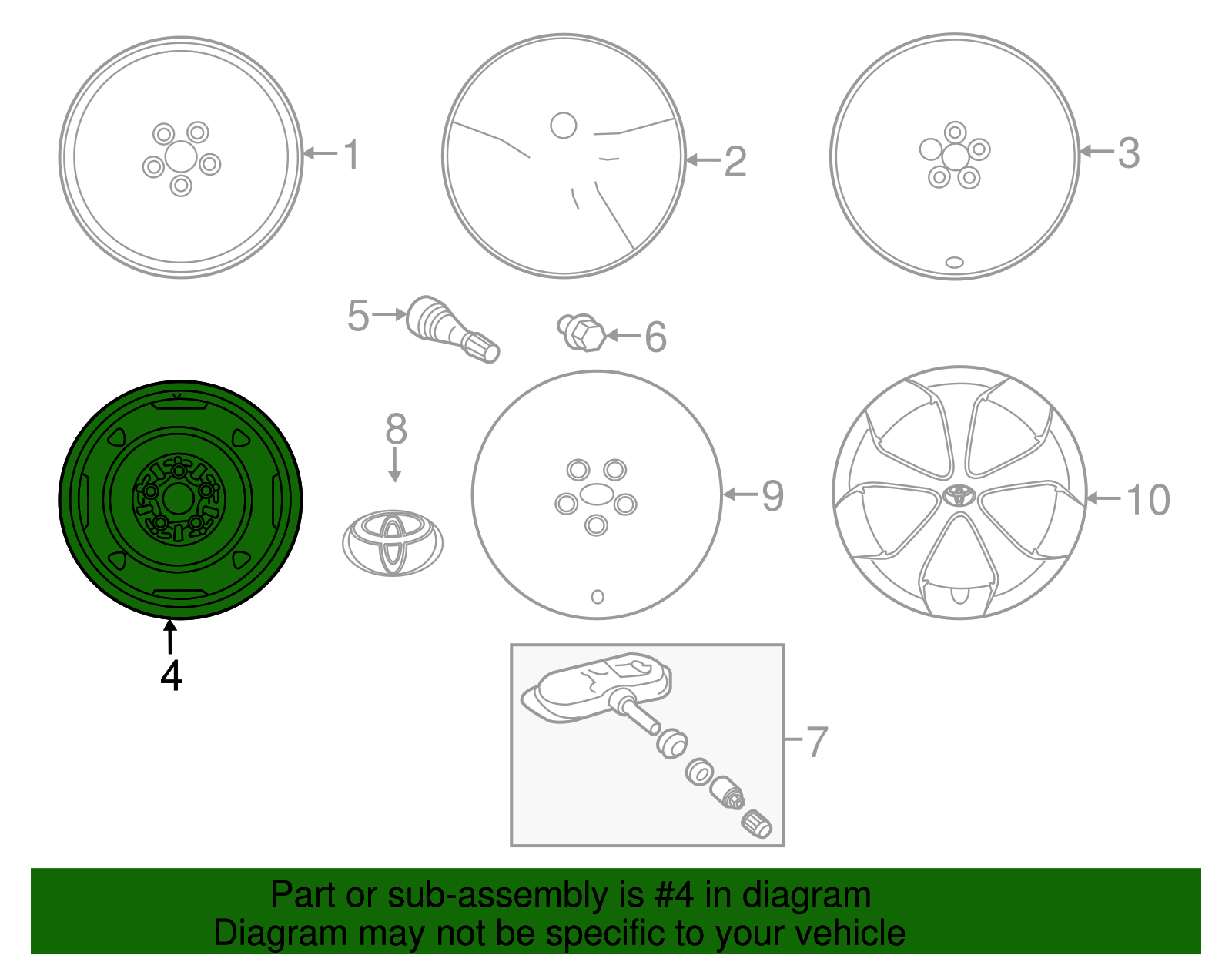 1
2
3
5
6
8
9
10
4
7

Part or sub-assembly is #4 in diagram
Diagram may not be specific to your vehicle