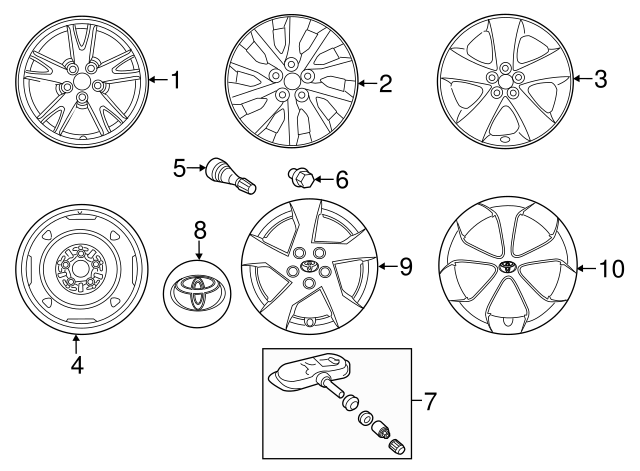 1
2
3
5
6
8
9
10
4
7