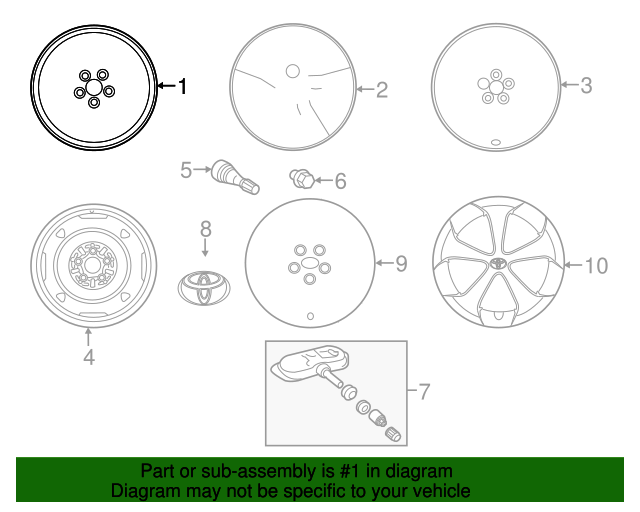 1
2
3
5
6
8
9
10
4
7

Part or sub-assembly is #1 in diagram
Diagram may not be specific to your vehicle