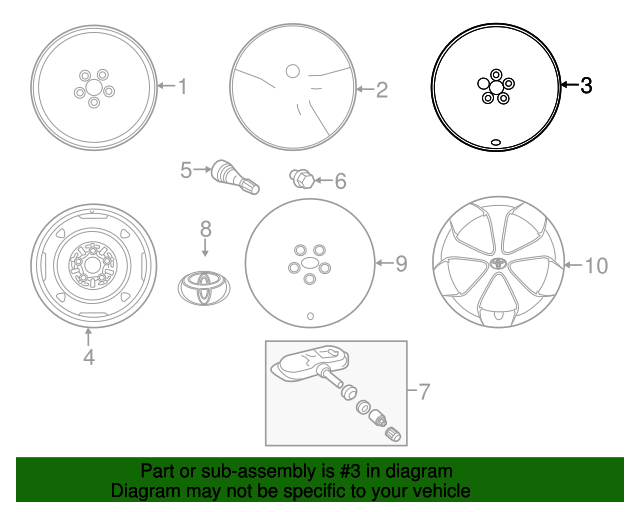 1
2
3
5
6
8
9
10
4
7

Part or sub-assembly is #3 in diagram
Diagram may not be specific to your vehicle