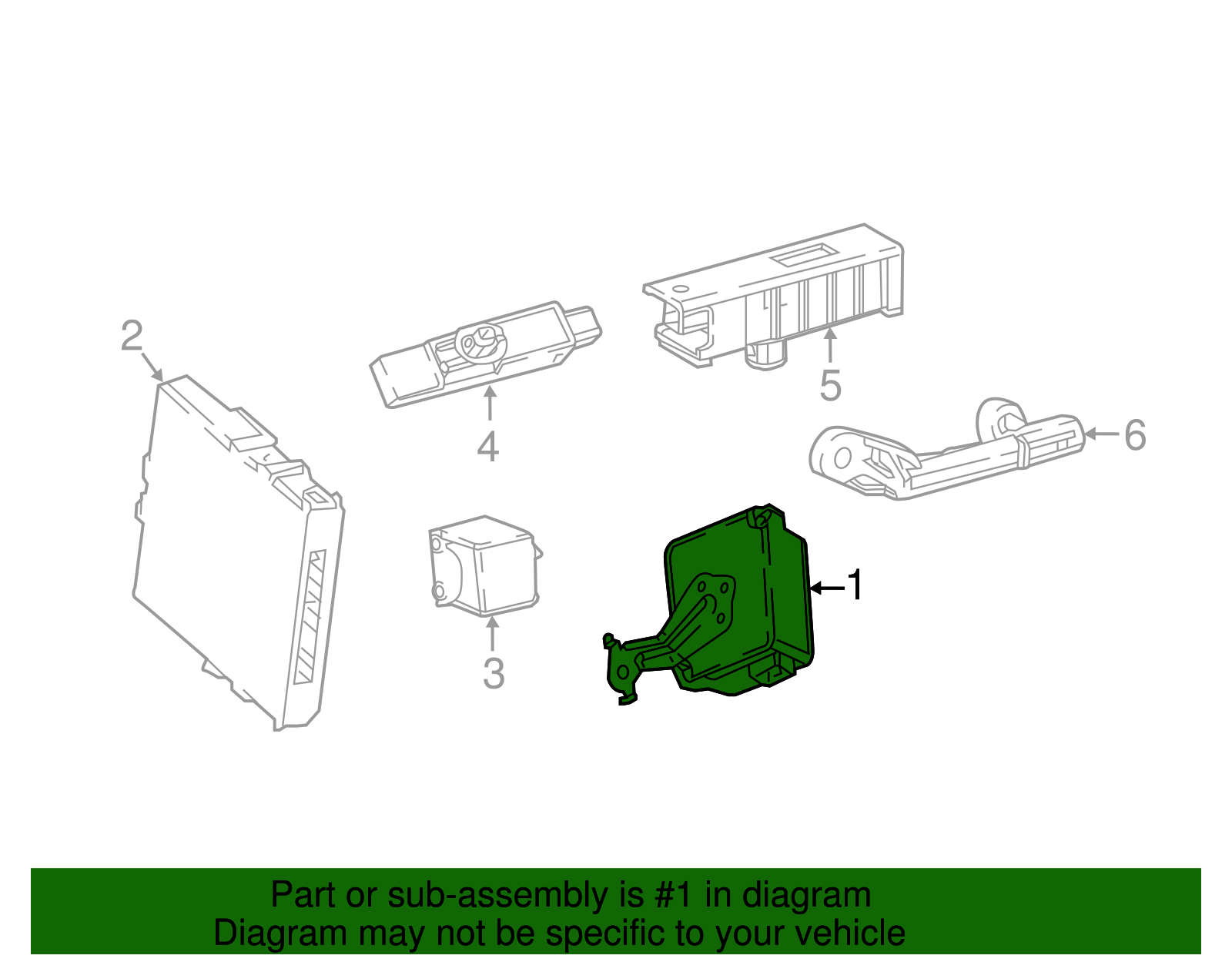 2
4
5
6
3
1

Part or sub-assembly is #1 in diagram
Diagram may not be specific to your vehicle