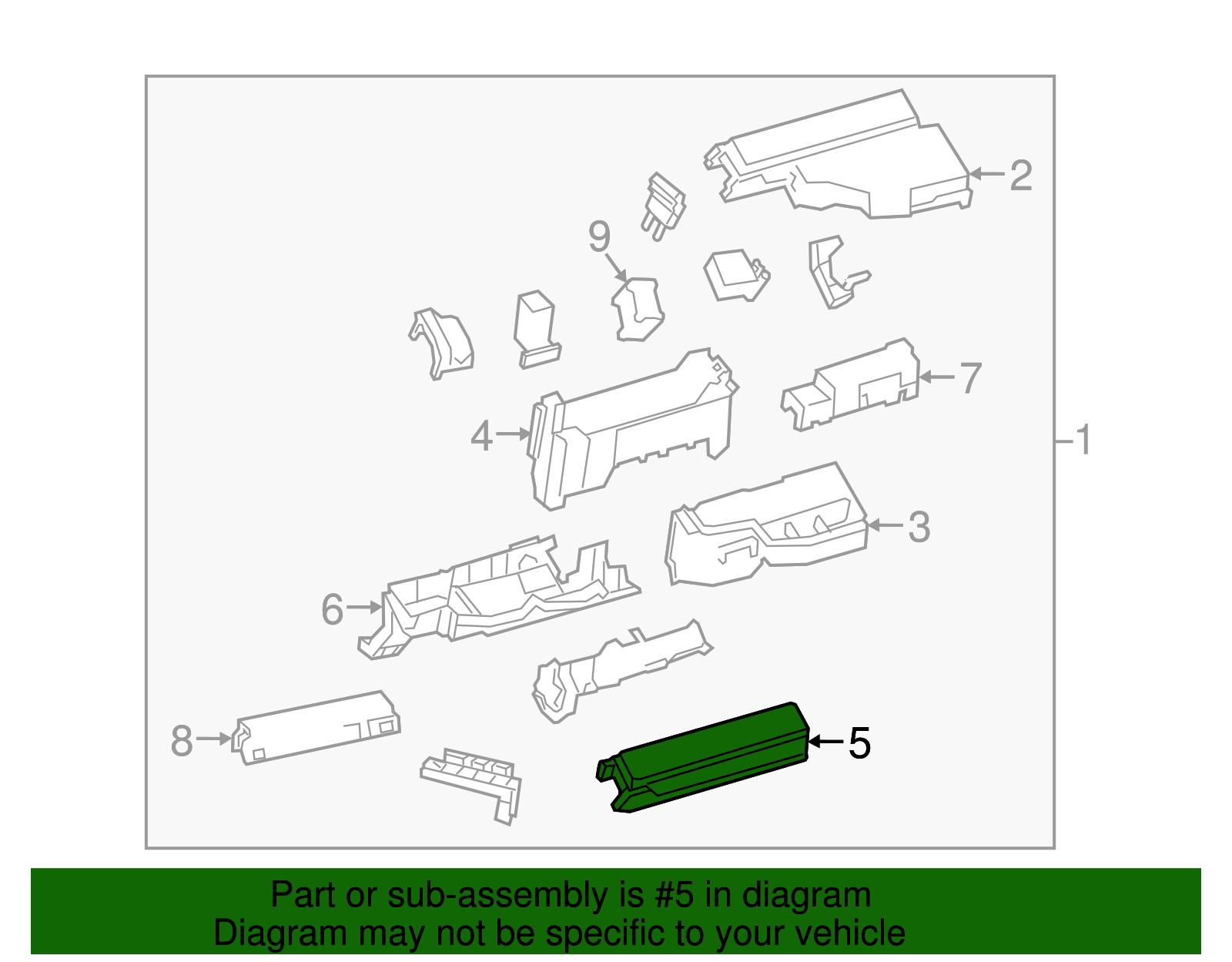 2
9
7
4
1
3
6
8
5

Part or sub-assembly is #5 in diagram
Diagram may not be specific to your vehicle