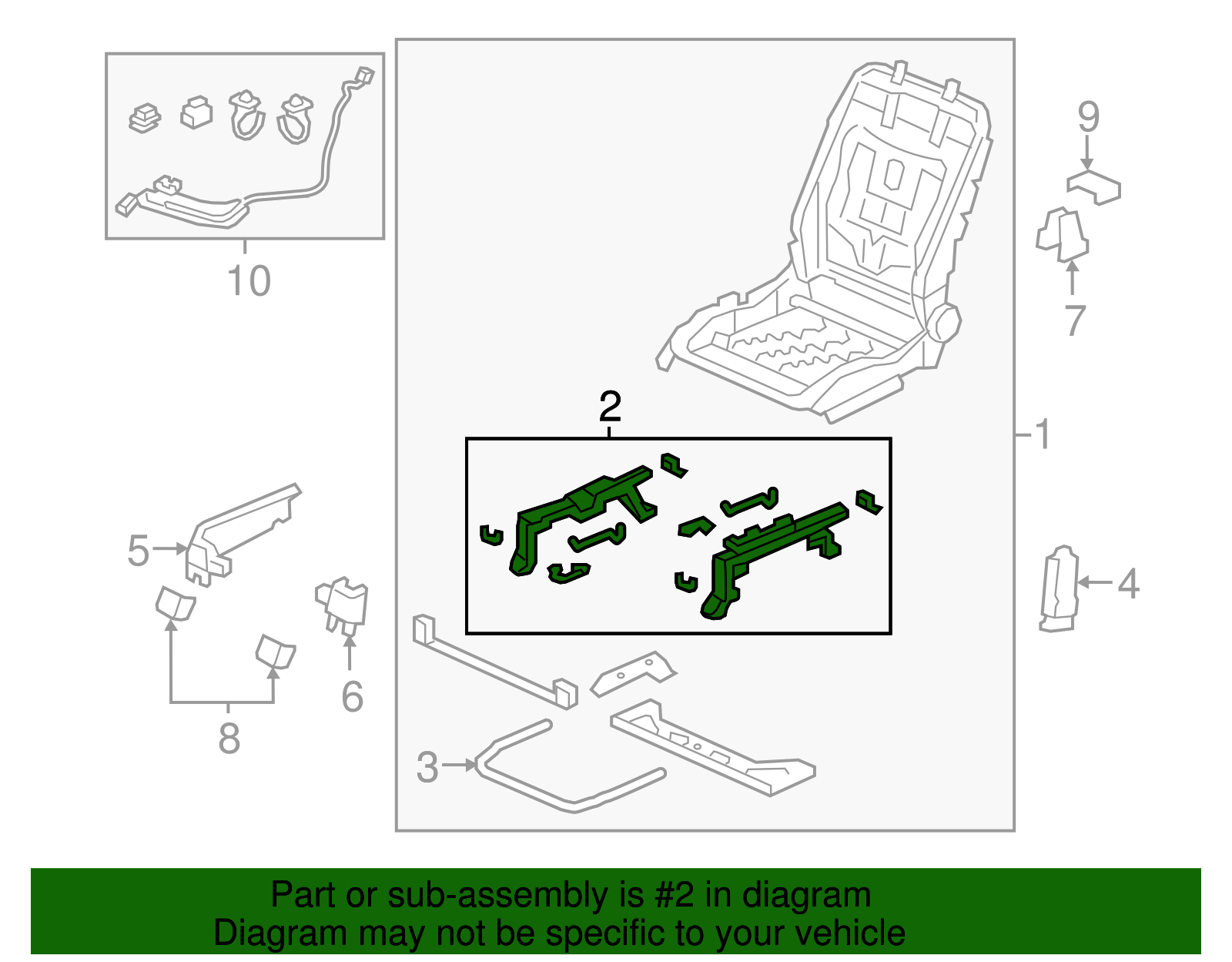 10

9

7

2

1

5

4

6

8

3

Part or sub-assembly is #2 in diagram
Diagram may not be specific to your vehicle