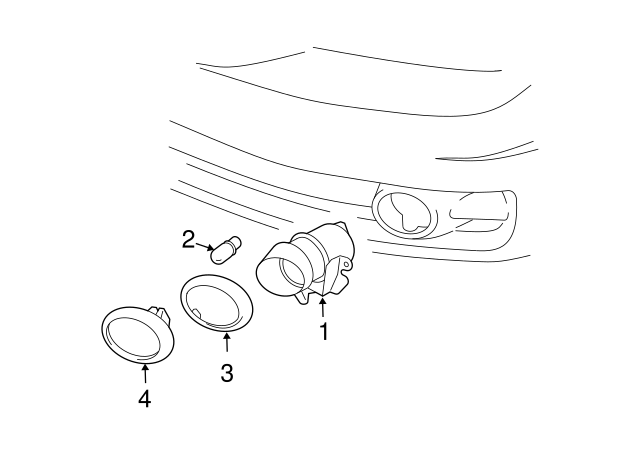 2
1
3
4