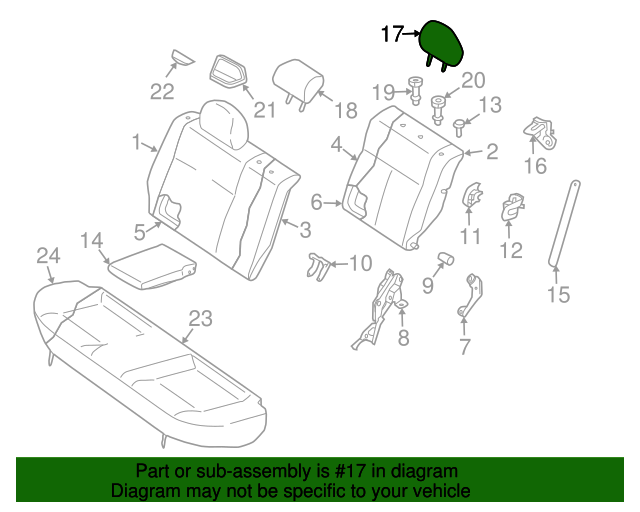 17
22
21
18
19
20
13
1
4
2
16
6
5
3
11
12
14
24
10
9
15
23
8
7

Part or sub-assembly is #17 in diagram
Diagram may not be specific to your vehicle