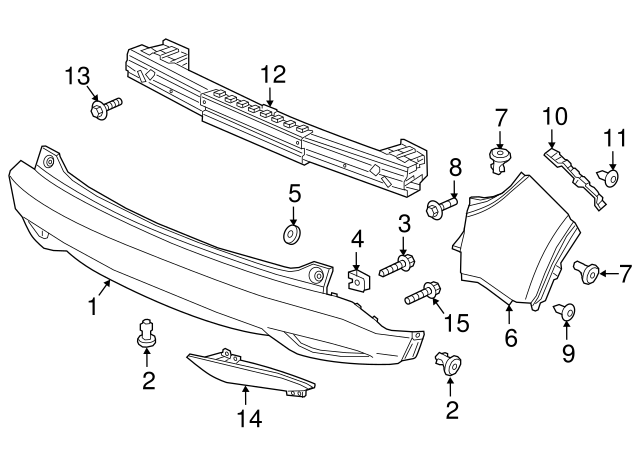 13
12
7
10
11
8
5
3
4
7
1
15
6
9
2
14
2