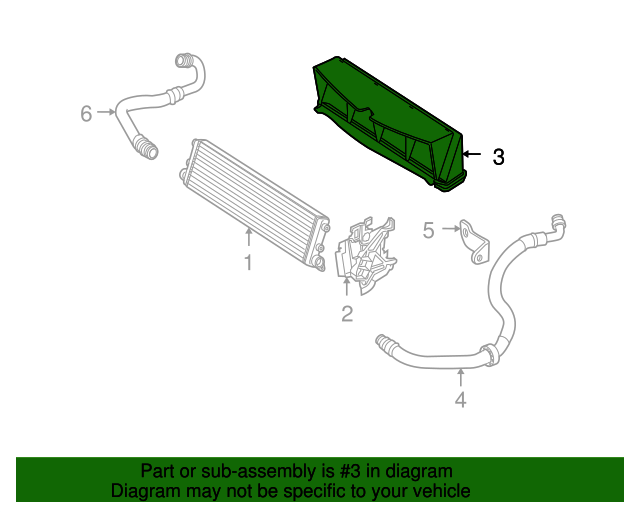 6

3

5

1

2

4

Part or sub-assembly is #3 in diagram
Diagram may not be specific to your vehicle