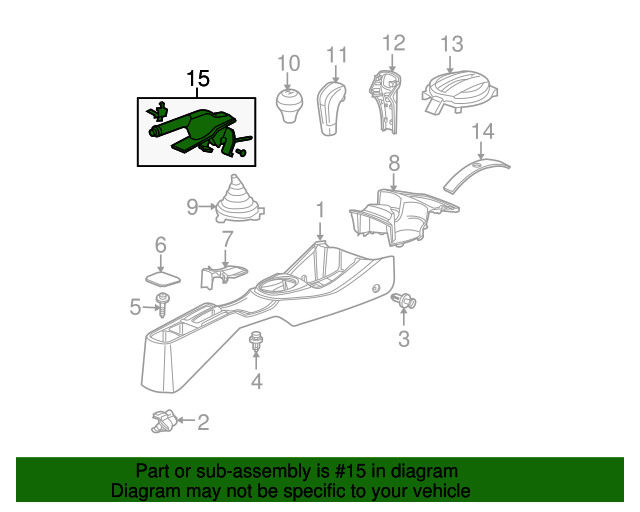 15
10
11
12
13
14
8
9
1
6
7
5
3
4
2

Part or sub-assembly is #15 in diagram
Diagram may not be specific to your vehicle