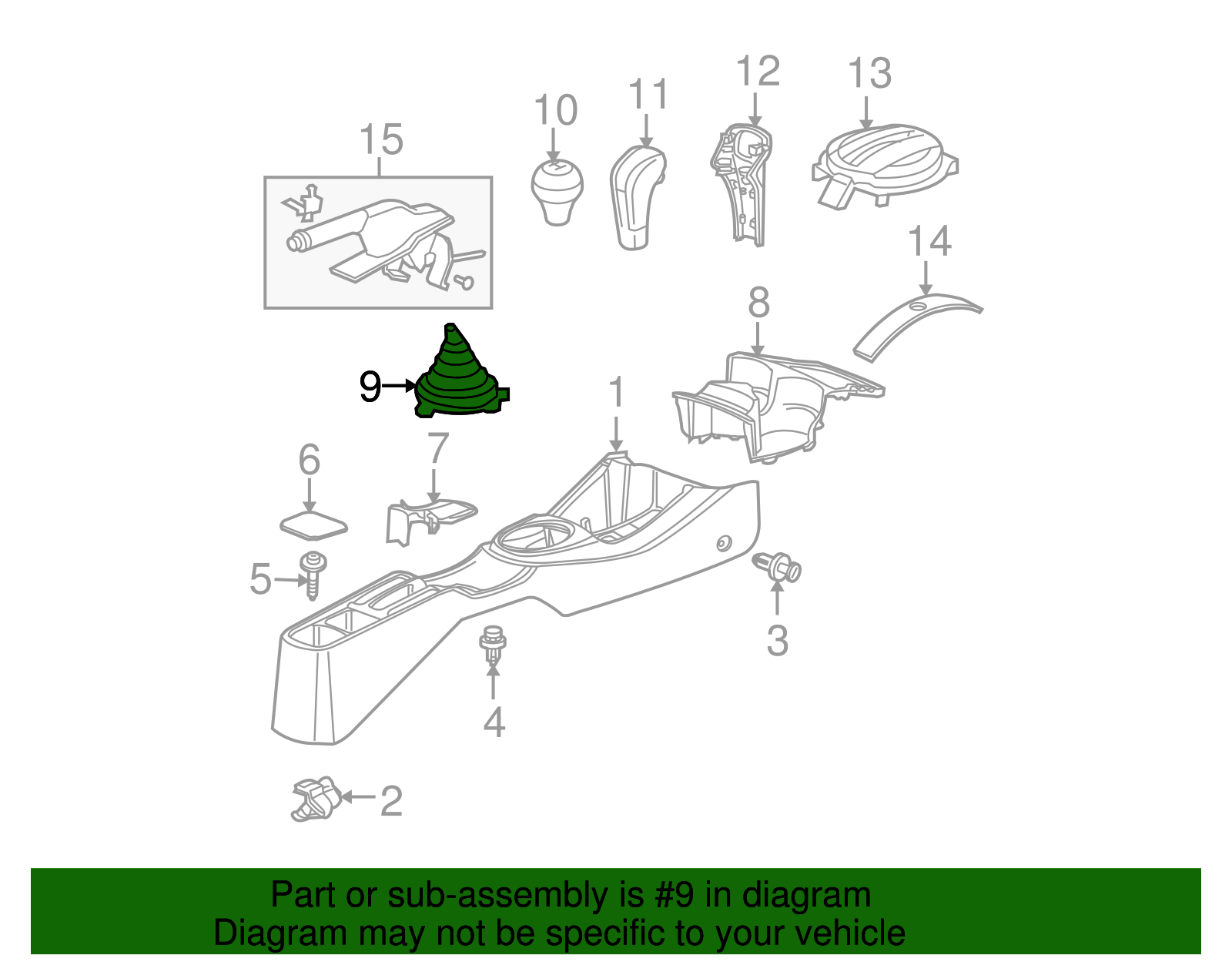 15
10
11
12
13
14
8
9
1
6
7
5
3
4
2

Part or sub-assembly is #9 in diagram
Diagram may not be specific to your vehicle