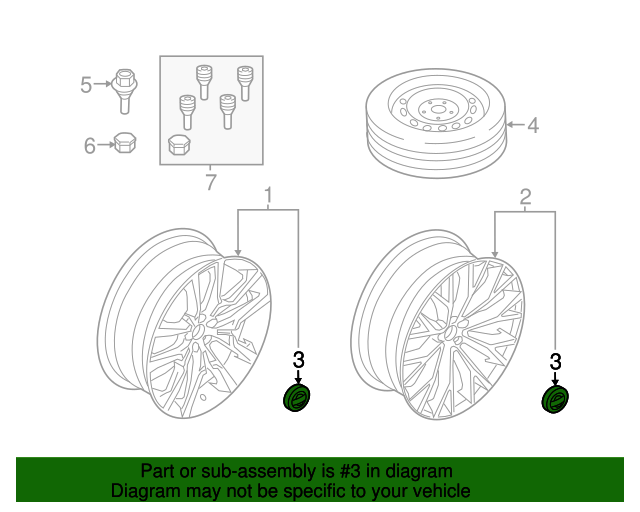 5
6
7
4
1
2
3
3

Part or sub-assembly is #3 in diagram
Diagram may not be specific to your vehicle